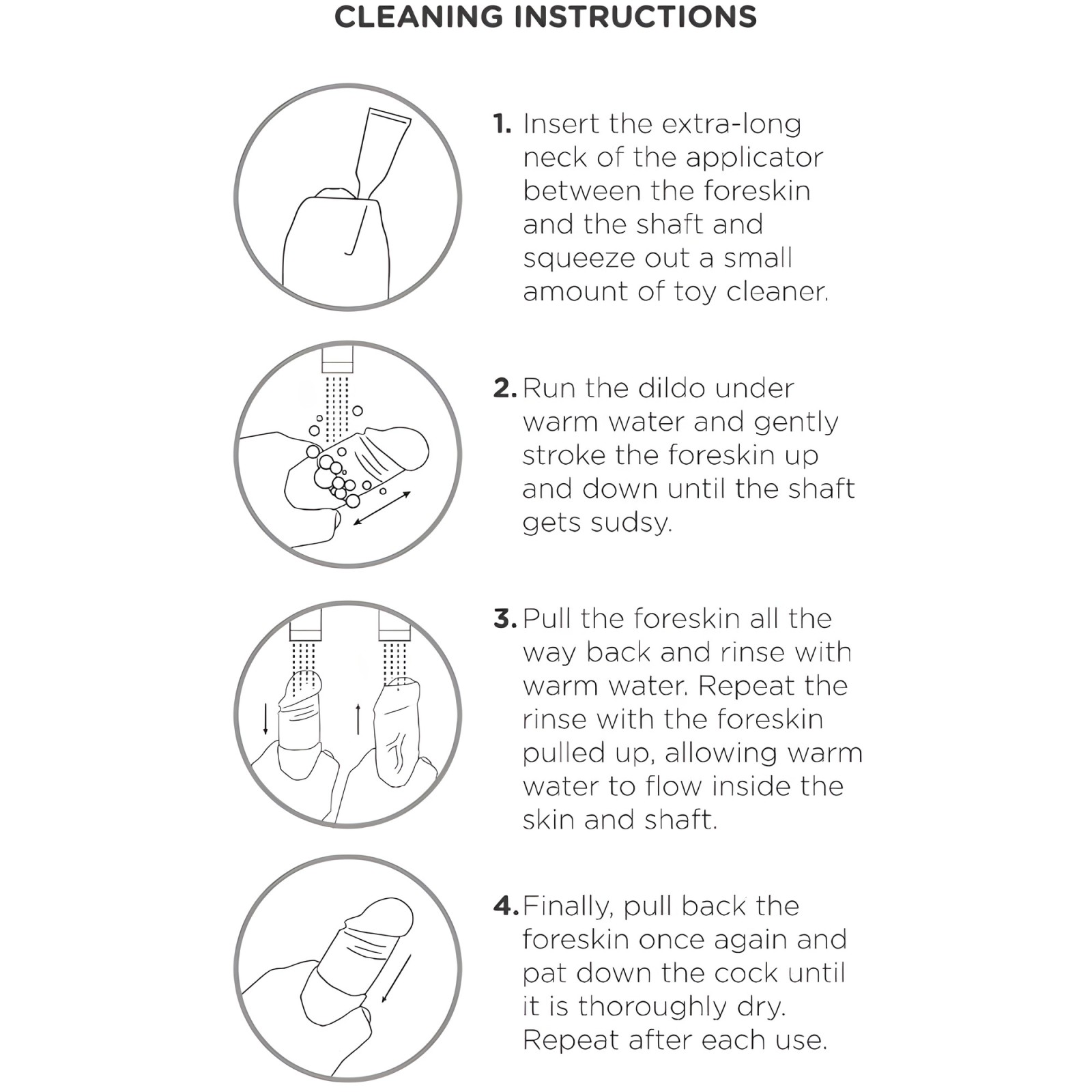 CLEANING INSTRUCTIONS

1. Insert the extra-long neck of the applicator between the foreskin and the shaft and squeeze out a small amount of toy cleaner.

2. Run the dildo under warm water and gently stroke the foreskin up and down until the shaft gets sudsy.

3. Pull the foreskin all the way back and rinse with warm water. Repeat the rinse with the foreskin pulled up, allowing warm water to flow inside the skin and shaft.

4. Finally, pull back the foreskin once again and pat down the cock until it is thoroughly dry. Repeat after each use.