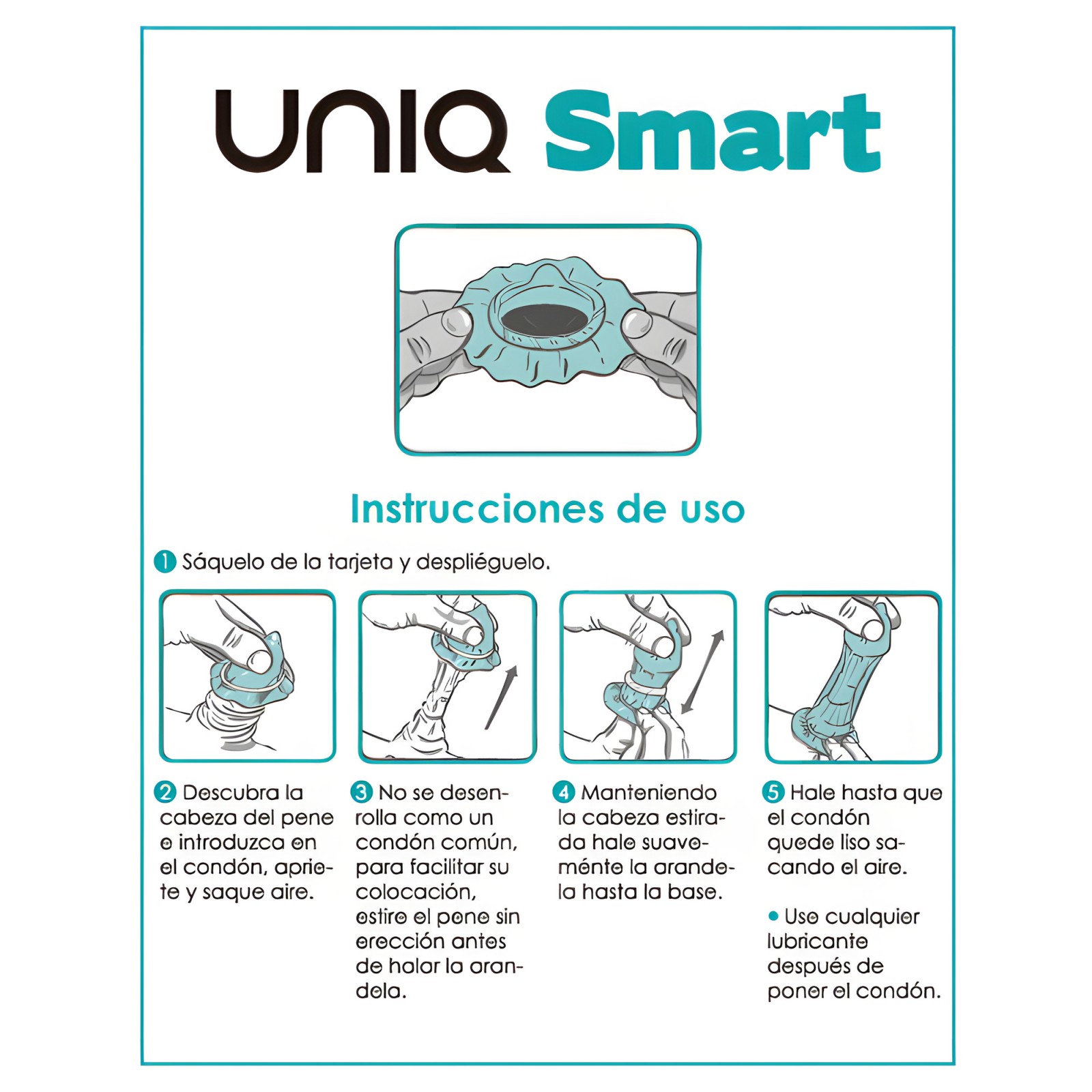 UNIQ Smart

Instrucciones de uso

1 Sáquelo de la tarjeta y despliéguelo.

2 Descubra la cabeza del pene e introduzca en el condón, apriete y saque aire.

3 No se desenrolla como un condón común, para facilitar su colocación, estire el pene sin erección antes de halar la arandela.

4 Manteniendo la cabeza estirada hale suaveménte la arandela hasta la base.

5 Hale hasta que el condón quede liso sacando el aire.

• Use cualquier lubricante después de poner el condón.