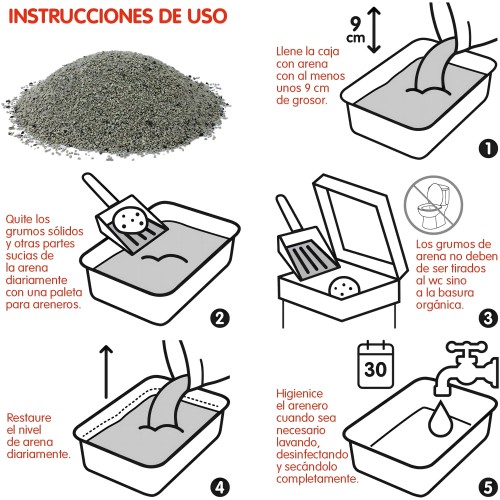 INSTRUCCIONES DE USO

9 cm

Llene la caja con arena con al menos unos 9 cm de grosor.

1

Quite los grumos sólidos y otras partes sucias de la arena diariamente con una paleta para areneros.

2

Los grumos de arena no deben de ser tirados al wc sino a la basura orgánica.

3

Restaure el nivel de arena diariamente.

4

30

Higienice el arenero cuando sea necesario lavando, desinfectando y secándolo completamente.

5