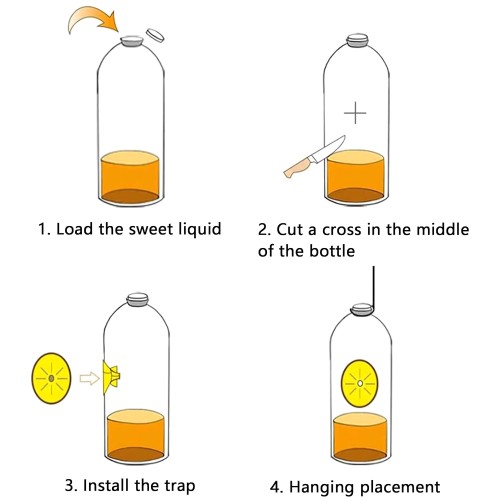 1. Load the sweet liquid

2. Cut a cross in the middle of the bottle

3. Install the trap

4. Hanging placement